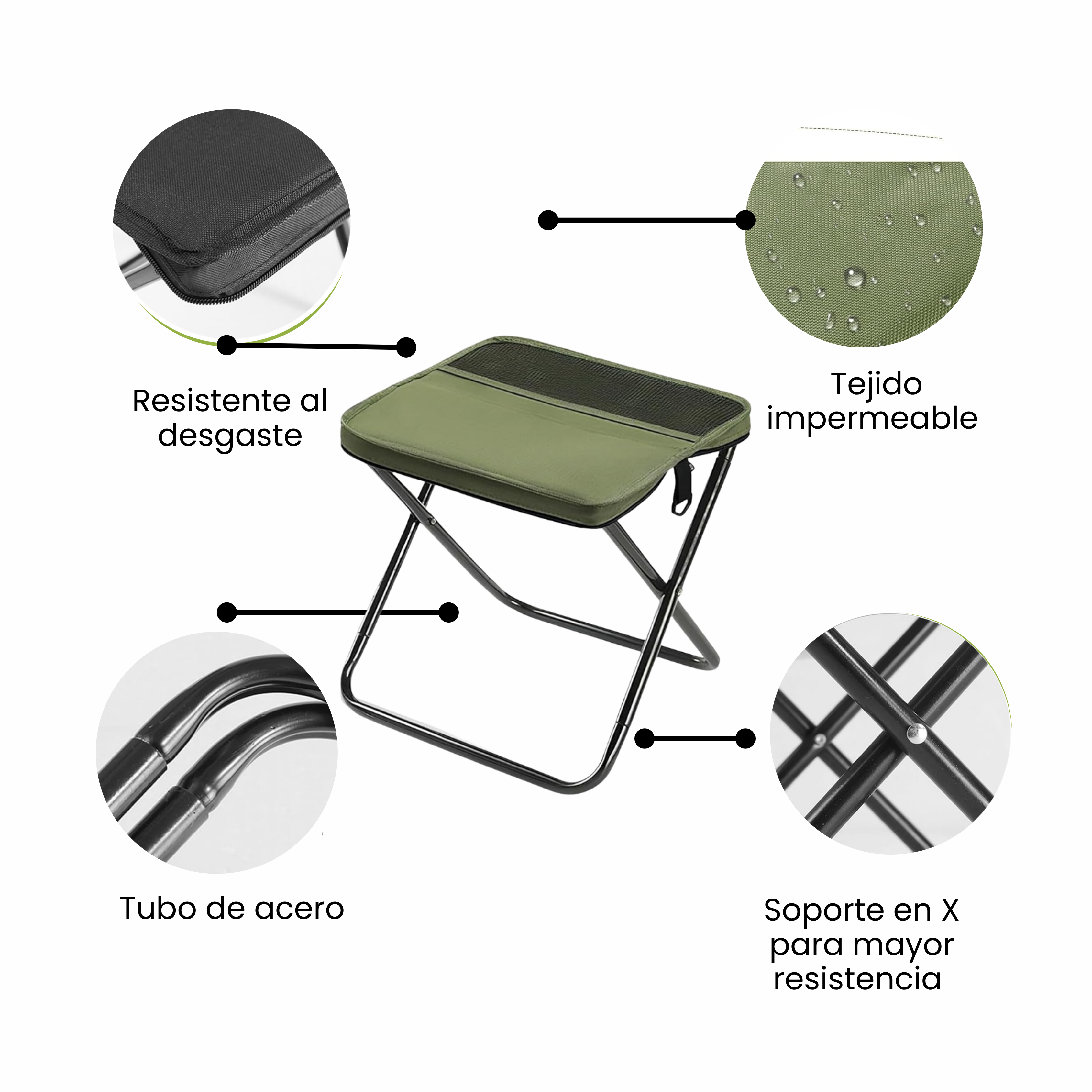 Resistente al desgaste

Tejido impermeable

Tubo de acero

Soporte en X para mayor resistencia